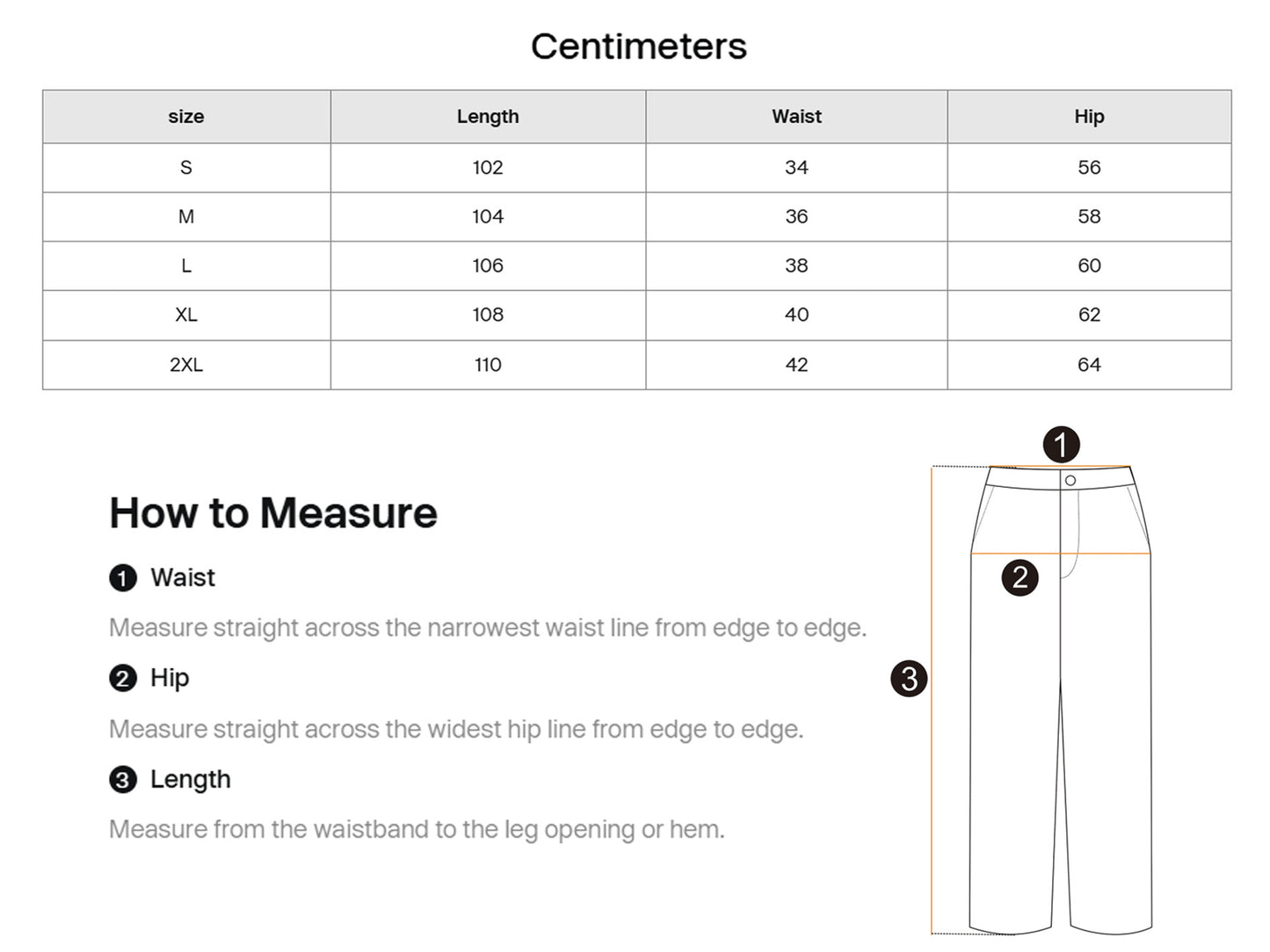 Centimeters

| size | Length | Waist | Hip |
|---|---|---|---|
| S | 102 | 34 | 56 |
| M | 104 | 36 | 58 |
| L | 106 | 38 | 60 |
| XL | 108 | 40 | 62 |
| 2XL | 110 | 42 | 64 |

How to Measure

1 Waist

Measure straight across the narrowest waist line from edge to edge.

2 Hip

Measure straight across the widest hip line from edge to edge.

3 Length

Measure from the waistband to the leg opening or hem.

1

2

3