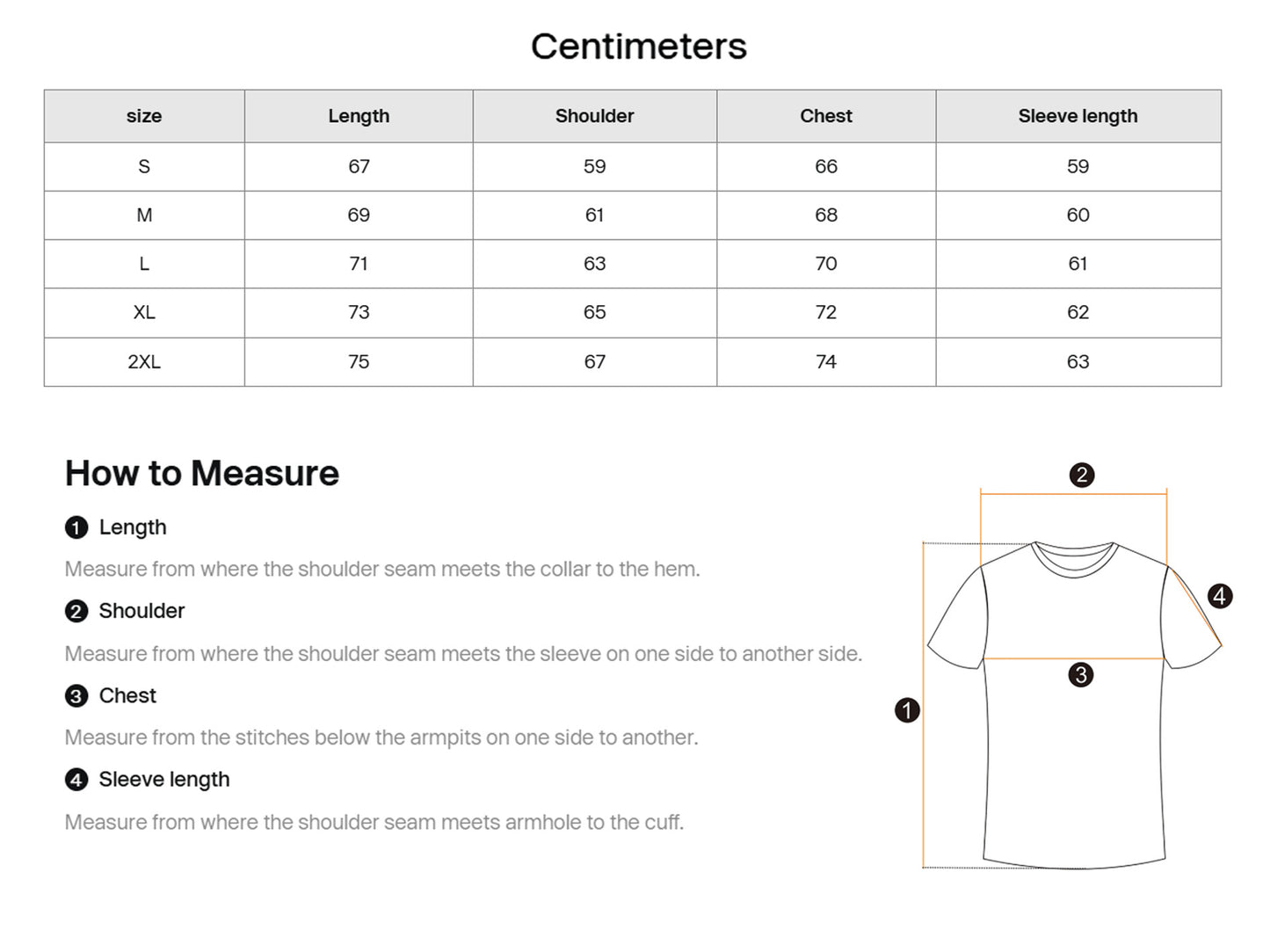 Centimeters

| size | Length | Shoulder | Chest | Sleeve length |
|---|---|---|---|---|
| S | 67 | 59 | 66 | 59 |
| M | 69 | 61 | 68 | 60 |
| L | 71 | 63 | 70 | 61 |
| XL | 73 | 65 | 72 | 62 |
| 2XL | 75 | 67 | 74 | 63 |

How to Measure

1 Length

Measure from where the shoulder seam meets the collar to the hem.

2 Shoulder

Measure from where the shoulder seam meets the sleeve on one side to another side.

3 Chest

Measure from the stitches below the armpits on one side to another.

4 Sleeve length

Measure from where the shoulder seam meets armhole to the cuff.

2
4
3
1